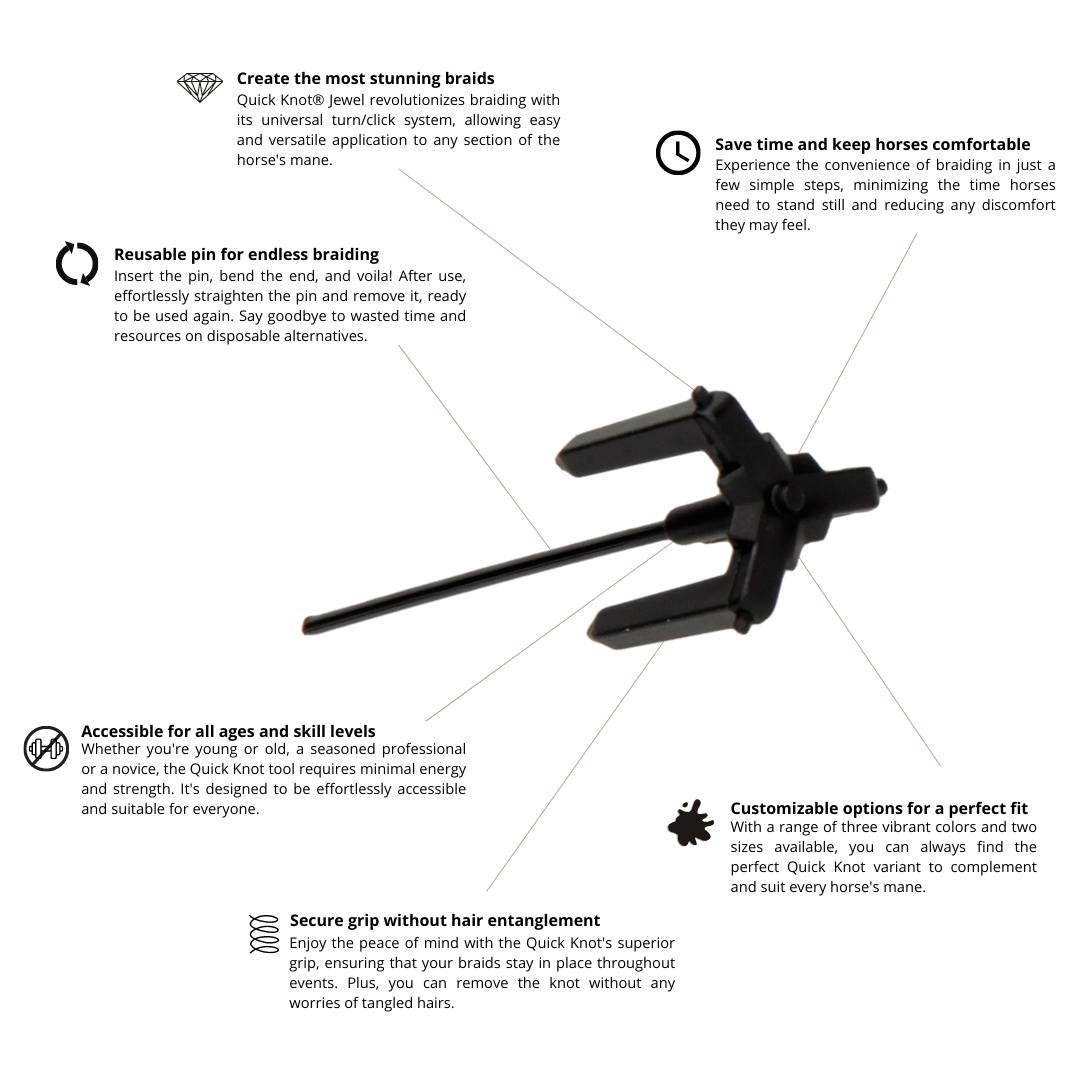 Create the most stunning braids
Quick Knot® Jewel revolutionizes braiding with its universal turn/click system, allowing easy and versatile application to any section of the horse's mane.

Save time and keep horses comfortable
Experience the convenience of braiding in just a few simple steps, minimizing the time horses need to stand still and reducing any discomfort they may feel.

Reusable pin for endless braiding
Insert the pin, bend the end, and voila! After use, effortlessly straighten the pin and remove it, ready to be used again. Say goodbye to wasted time and resources on disposable alternatives.

Accessible for all ages and skill levels
Whether you're young or old, a seasoned professional or a novice, the Quick Knot tool requires minimal energy and strength. It's designed to be effortlessly accessible and suitable for everyone.

Customizable options for a perfect fit
With a range of three vibrant colors and two sizes available, you can always find the perfect Quick Knot variant to complement and suit every horse's mane.

Secure grip without hair entanglement
Enjoy the peace of mind with the Quick Knot's superior grip, ensuring that your braids stay in place throughout events. Plus, you can remove the knot without any worries of tangled hairs.